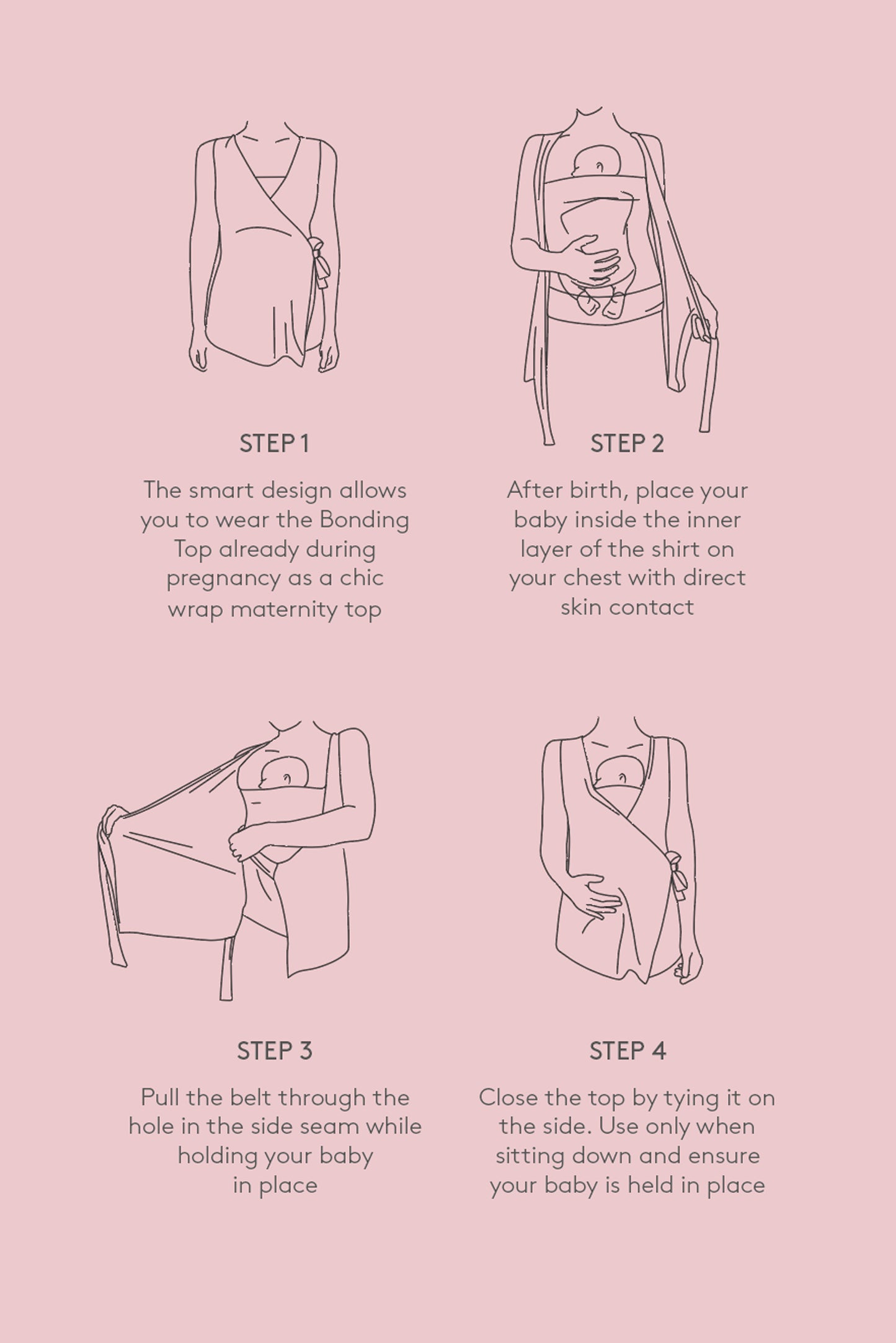 STEP 1

The smart design allows you to wear the Bonding Top already during pregnancy as a chic wrap maternity top

STEP 2

After birth, place your baby inside the inner layer of the shirt on your chest with direct skin contact

STEP 3

Pull the belt through the hole in the side seam while holding your baby in place

STEP 4

Close the top by tying it on the side. Use only when sitting down and ensure your baby is held in place