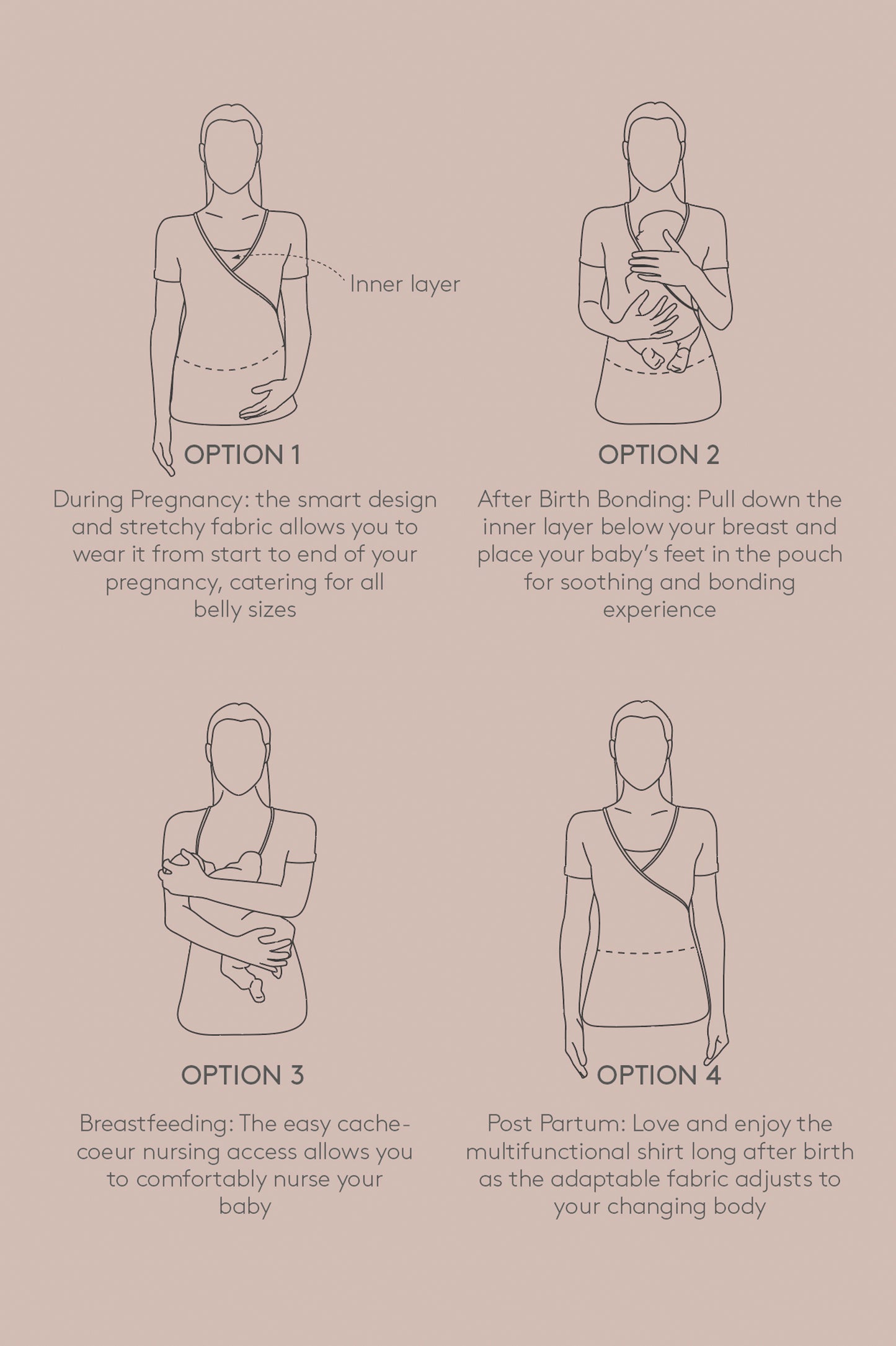 Inner layer

OPTION 1

During Pregnancy: the smart design and stretchy fabric allows you to wear it from start to end of your pregnancy, catering for all belly sizes

OPTION 2

After Birth Bonding: Pull down the inner layer below your breast and place your baby's feet in the pouch for soothing and bonding experience

OPTION 3

Breastfeeding: The easy cache-coeur nursing access allows you to comfortably nurse your baby

OPTION 4

Post Partum: Love and enjoy the multifunctional shirt long after birth as the adaptable fabric adjusts to your changing body