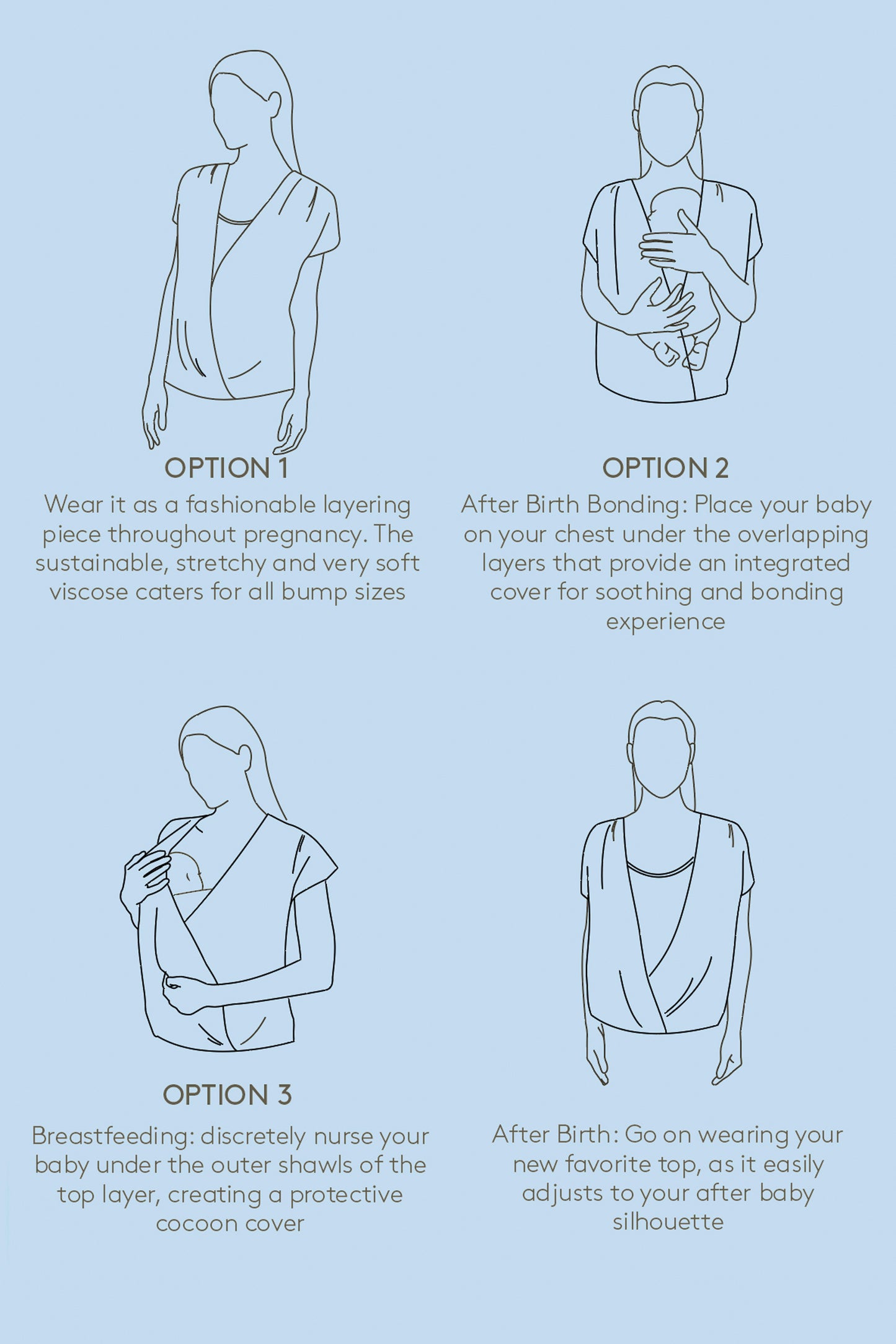 OPTION 1

Wear it as a fashionable layering piece throughout pregnancy. The sustainable, stretchy and very soft viscose caters for all bump sizes

OPTION 2

After Birth Bonding: Place your baby on your chest under the overlapping layers that provide an integrated cover for soothing and bonding experience

OPTION 3

Breastfeeding: discretely nurse your baby under the outer shawls of the top layer, creating a protective cocoon cover

After Birth: Go on wearing your new favorite top, as it easily adjusts to your after baby silhouette